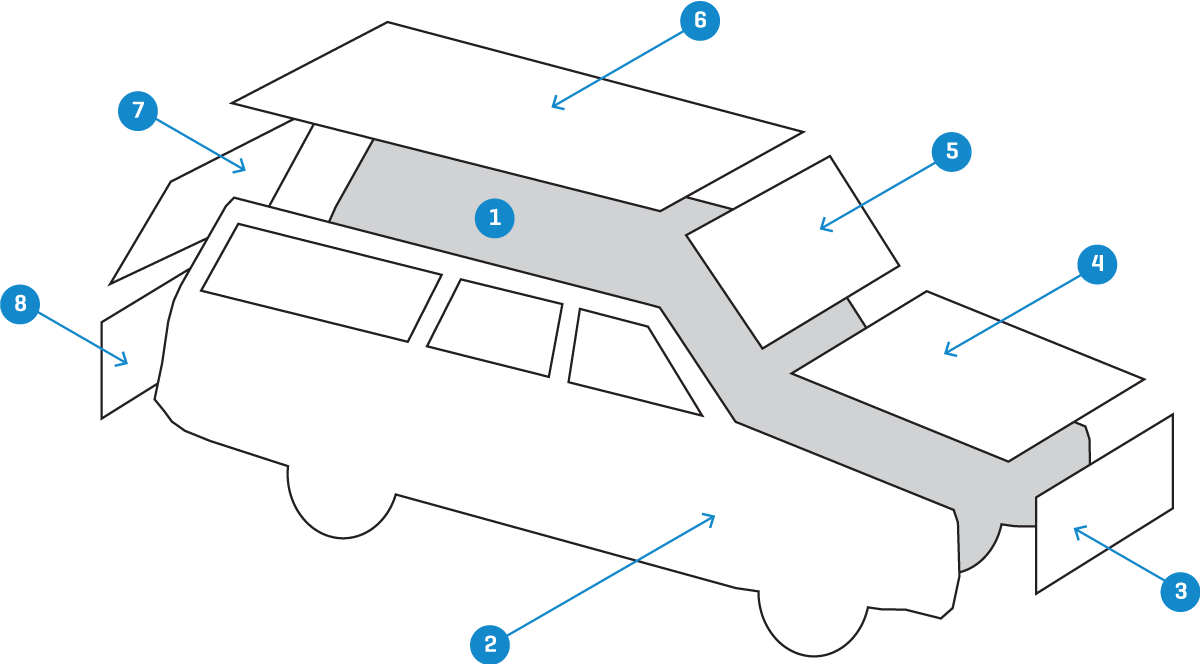 6
7
5
1
4
8
2
3